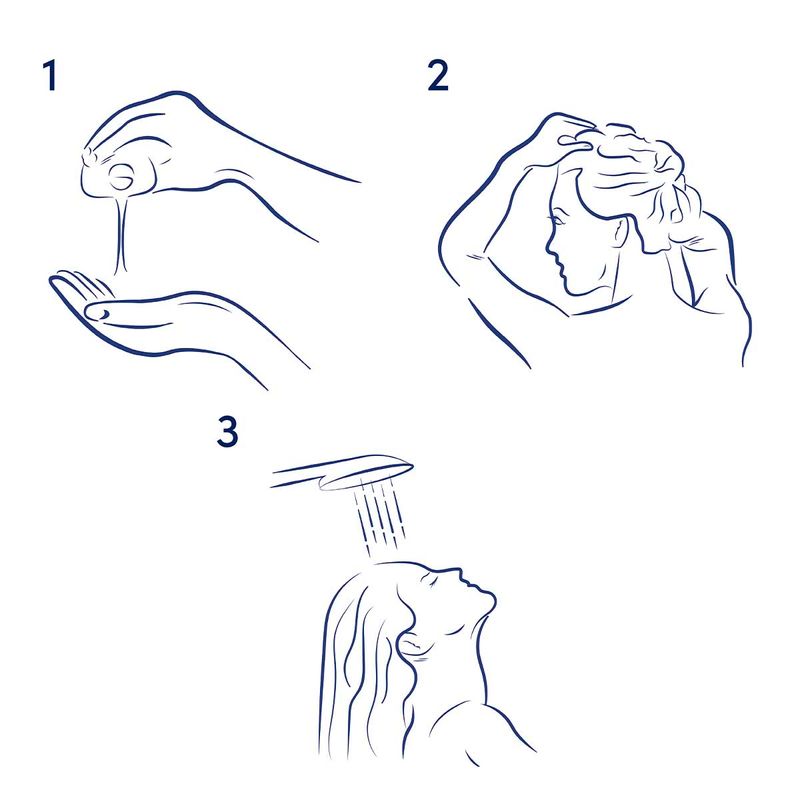 1

2

3