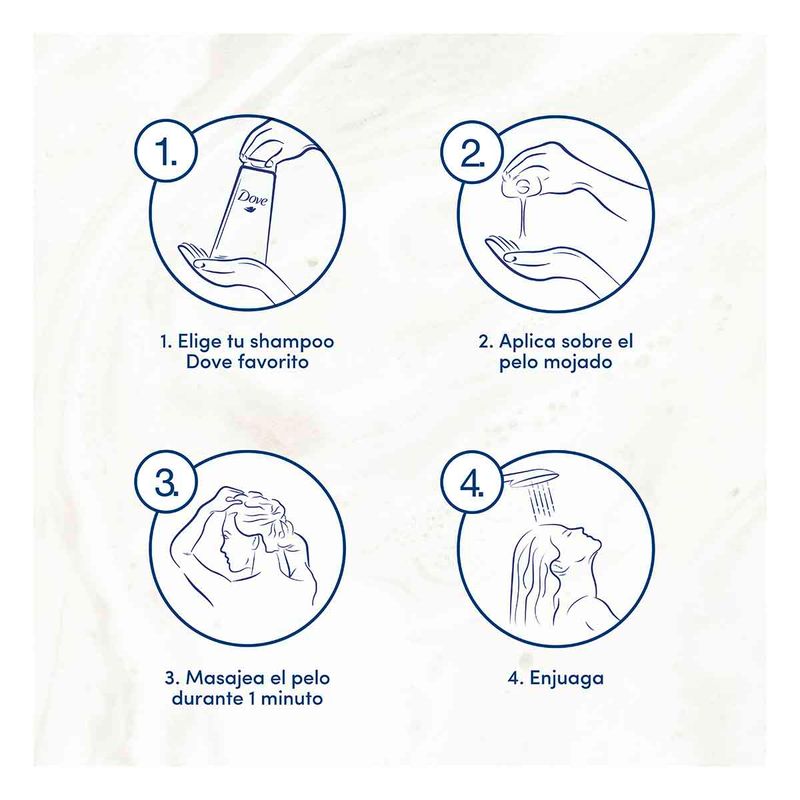 1.

Dove

1. Elige tu shampoo Dove favorito

2.

2. Aplica sobre el pelo mojado

3.

3. Masajea el pelo durante 1 minuto

4.

4. Enjuaga