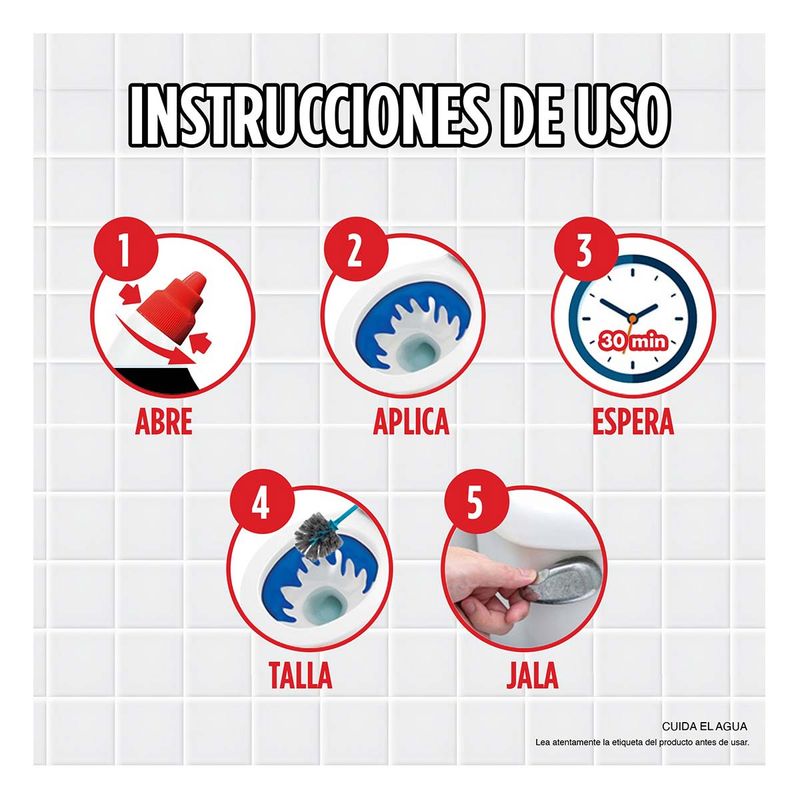 INSTRUCCIONES DE USO

1
ABRE

2
APLICA

3
30 min
ESPERA

4
TALLA

5
JALA

CUIDA EL AGUA
Lea atentamente la etiqueta del producto antes de usar.