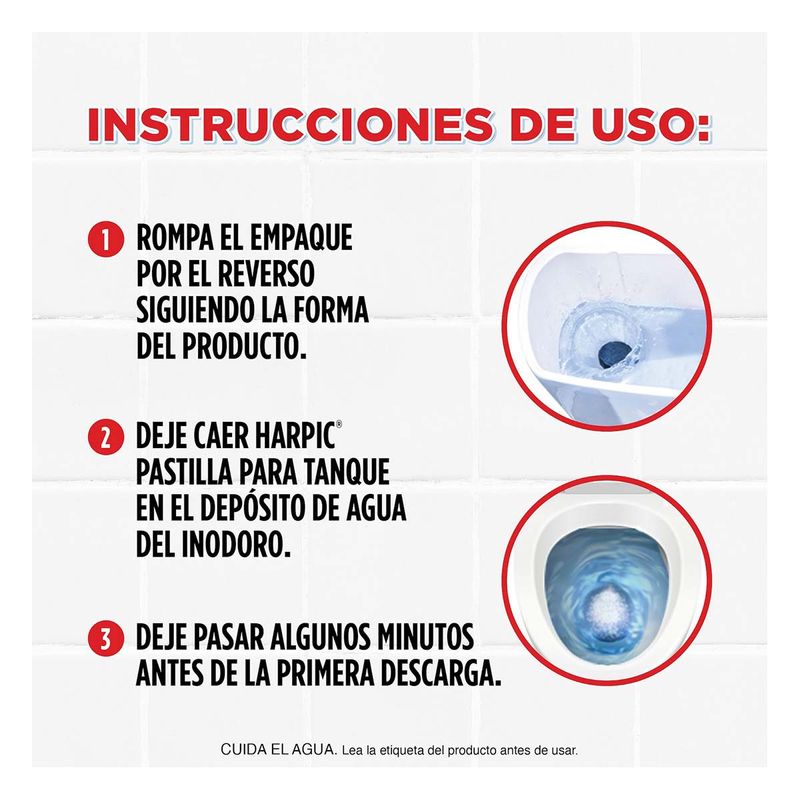 INSTRUCCIONES DE USO:

1 ROMPA EL EMPAQUE POR EL REVERSO SIGUIENDO LA FORMA DEL PRODUCTO.

2 DEJE CAER HARPIC® PASTILLA PARA TANQUE EN EL DEPÓSITO DE AGUA DEL INODORO.

3 DEJE PASAR ALGUNOS MINUTOS ANTES DE LA PRIMERA DESCARGA.

CUIDA EL AGUA. Lea la etiqueta del producto antes de usar.