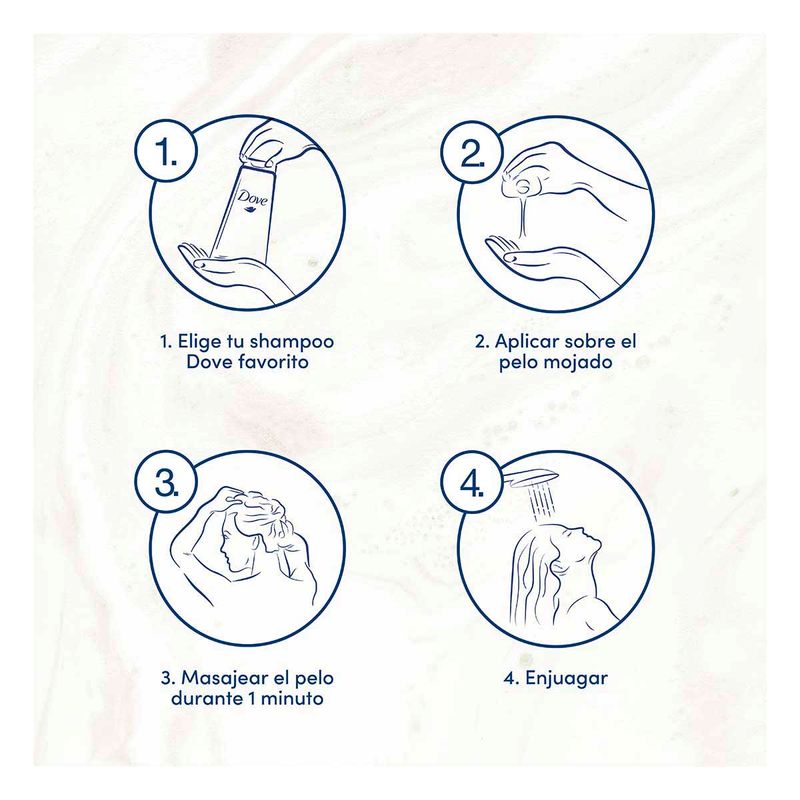 1.

Dove

1. Elige tu shampoo Dove favorito

2.

2. Aplicar sobre el pelo mojado

3.

3. Masajear el pelo durante 1 minuto

4.

4. Enjuagar