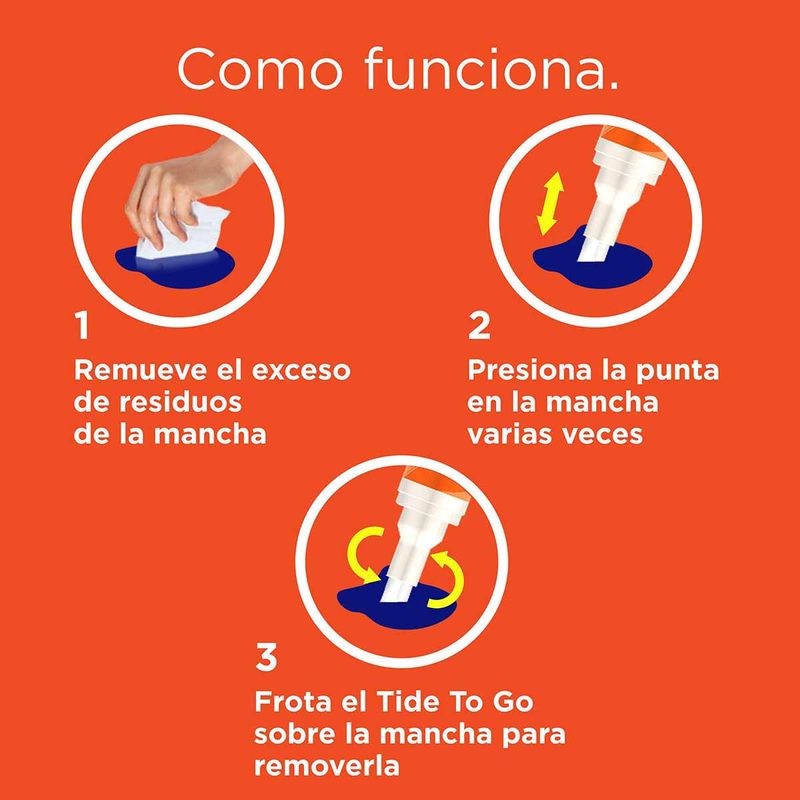 Como funciona.

1
Remueve el exceso de residuos de la mancha

2
Presiona la punta en la mancha varias veces

3
Frota el Tide To Go sobre la mancha para removerla