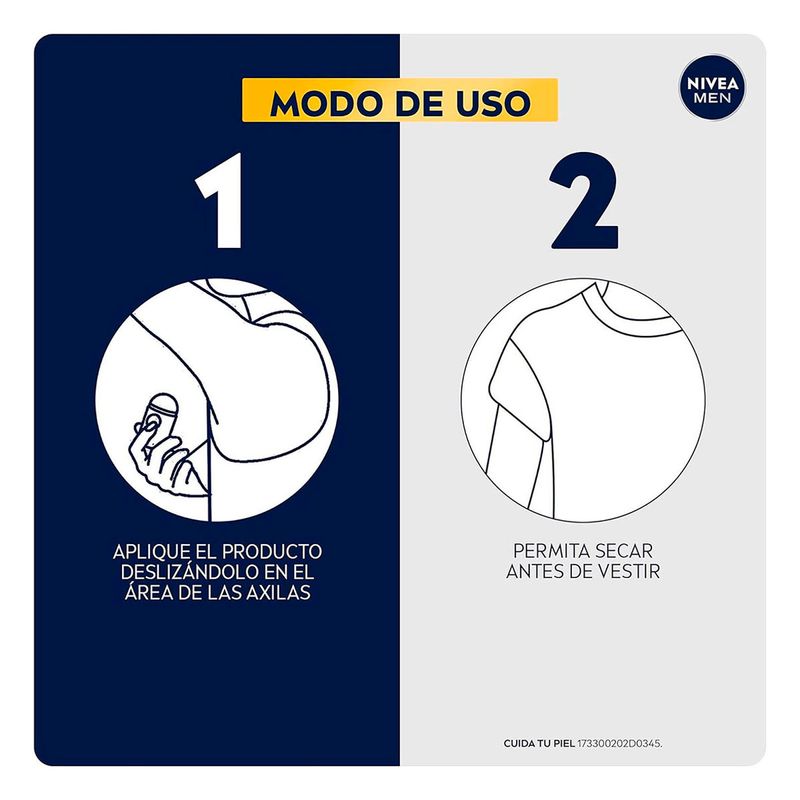 MODO DE USO

NIVEA MEN

1

APLIQUE EL PRODUCTO DESLIZÁNDOLO EN EL ÁREA DE LAS AXILAS

2

PERMITA SECAR ANTES DE VESTIR

CUIDA TU PIEL 173300202D0345.