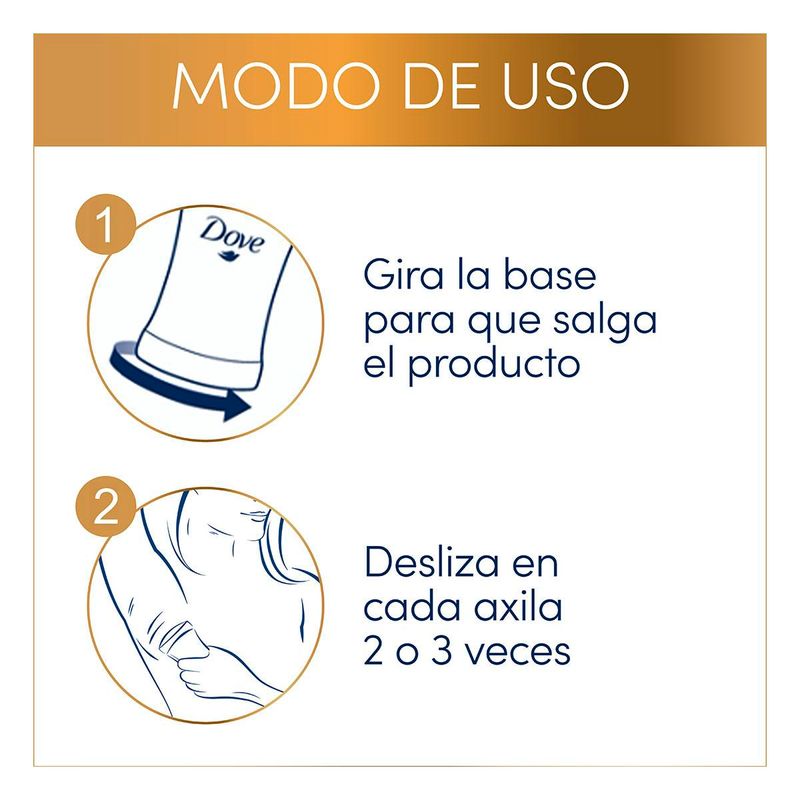 MODO DE USO

1

Dove

Gira la base para que salga el producto

2

Desliza en cada axila 2 o 3 veces