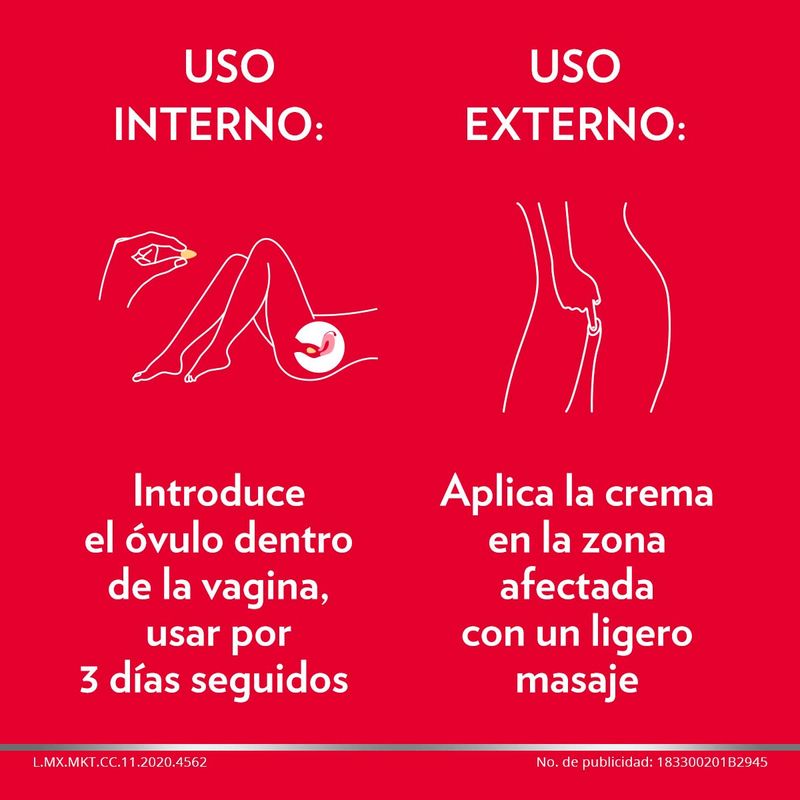 USO INTERNO:

Introduce el óvulo dentro de la vagina, usar por 3 días seguidos

USO EXTERNO:

Aplica la crema en la zona afectada con un ligero masaje

L.MX.MKT.CC.11.2020.4562

No. de publicidad: 183300201B2945