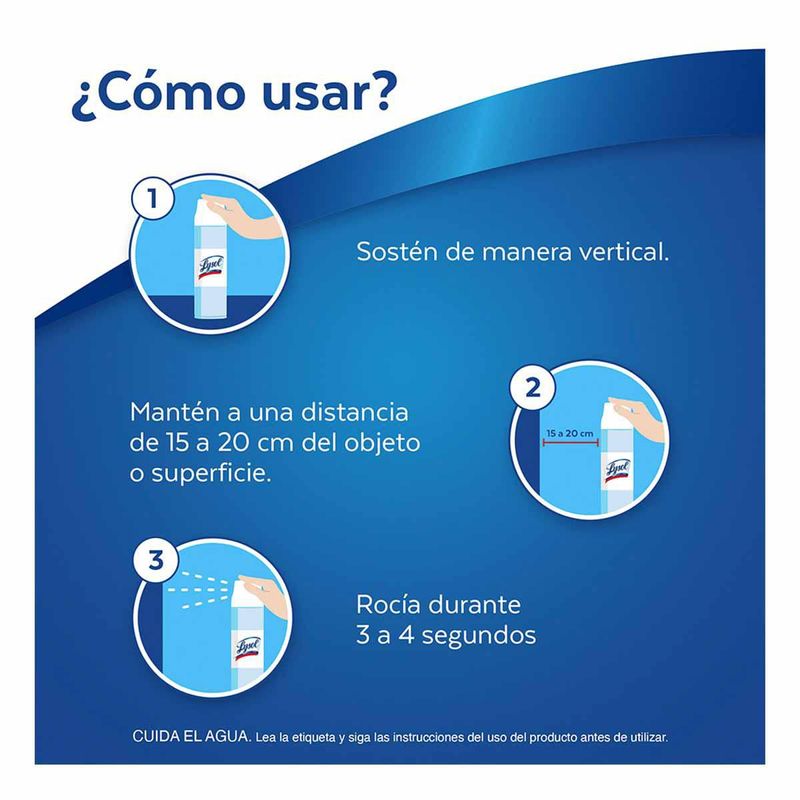 ¿Cómo usar?

1

Lysol

Sostén de manera vertical.

Mantén a una distancia de 15 a 20 cm del objeto o superficie.

2

15 a 20 cm

Lysol

3

Lysol

Rocía durante 3 a 4 segundos

CUIDA EL AGUA. Lea la etiqueta y siga las instrucciones del uso del producto antes de utilizar.